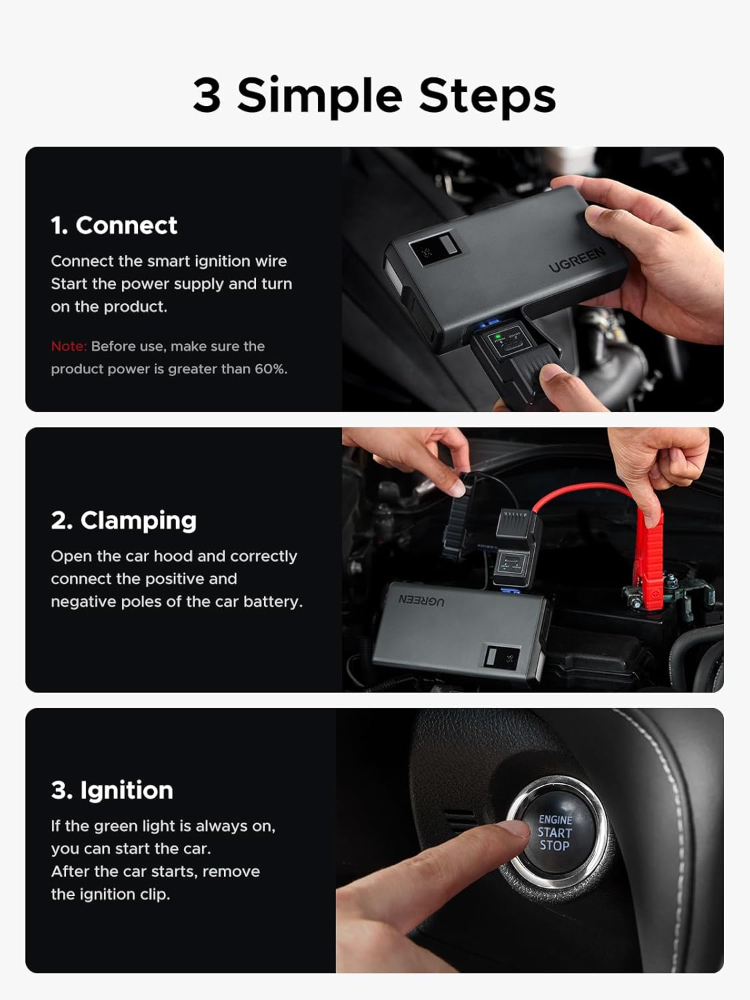 3 Simple Steps

1. Connect

Connect the smart ignition wire Start the power supply and turn on the product.

Note: Before use, make sure the product power is greater than 60%.

UGREEN

2. Clamping

Open the car hood and correctly connect the positive and negative poles of the car battery.

UGREEN

3. Ignition

If the green light is always on, you can start the car.
After the car starts, remove the ignition clip.

ENGINE
START
STOP